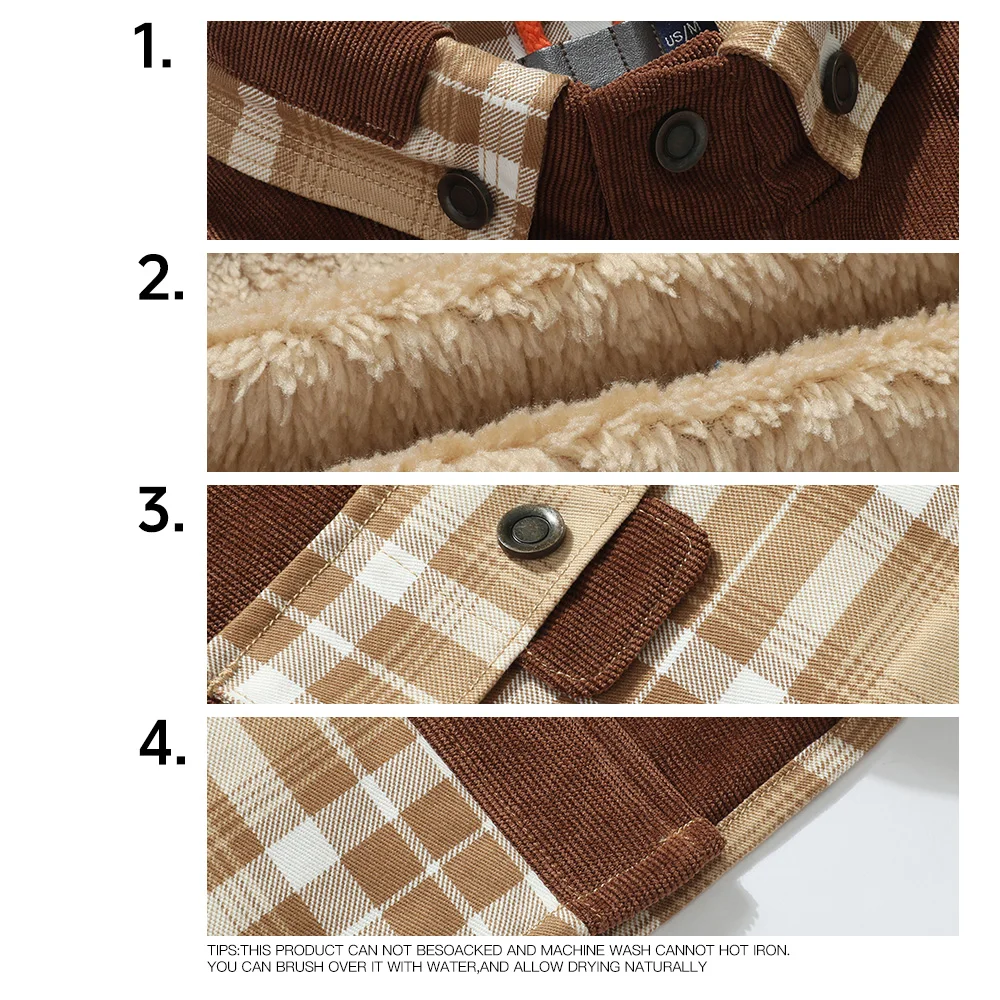 1.

US/M

2.

3.

4.

TIPS:THIS PRODUCT CAN NOT BESOACKED AND MACHINE WASH CANNOT HOT IRON. YOU CAN BRUSH OVER IT WITH WATER,AND ALLOW DRYING NATURALLY