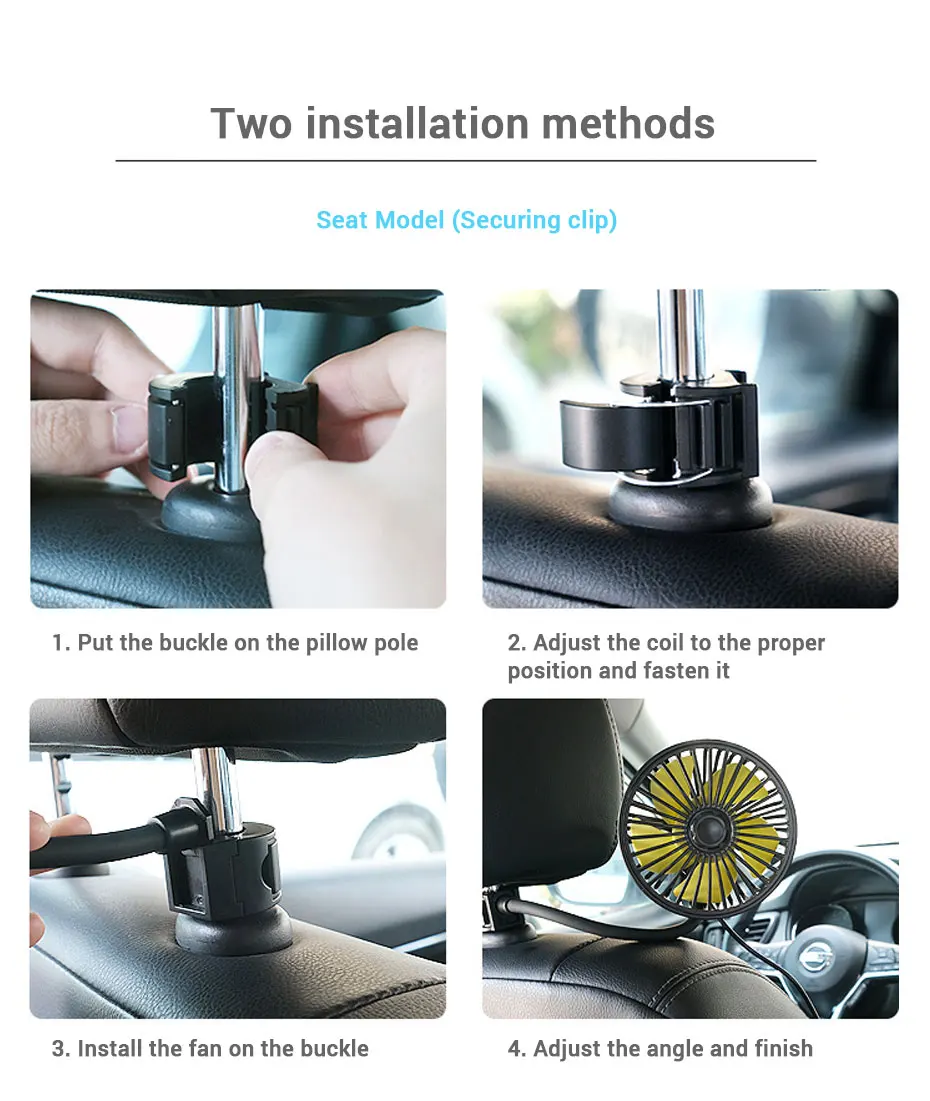 Two installation methods

Seat Model (Securing clip)

1. Put the buckle on the pillow pole

2. Adjust the coil to the proper position and fasten it

3. Install the fan on the buckle

4. Adjust the angle and finish