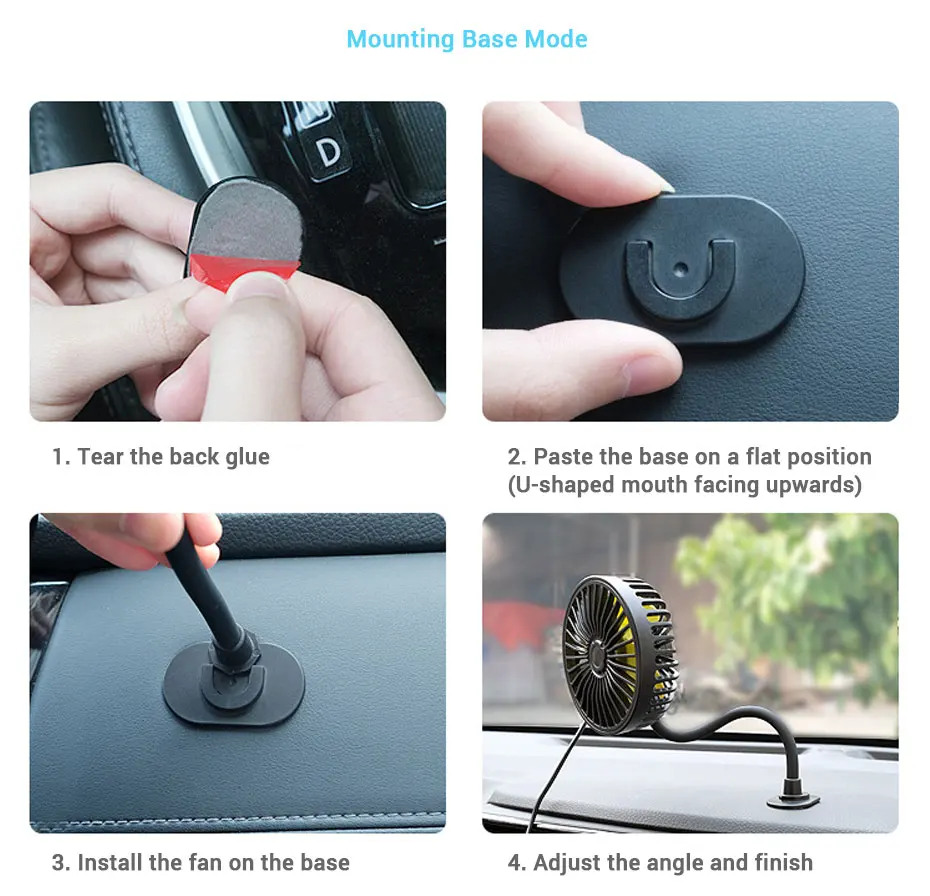 Mounting Base Mode

D

1. Tear the back glue

2. Paste the base on a flat position (U-shaped mouth facing upwards)

3. Install the fan on the base

4. Adjust the angle and finish