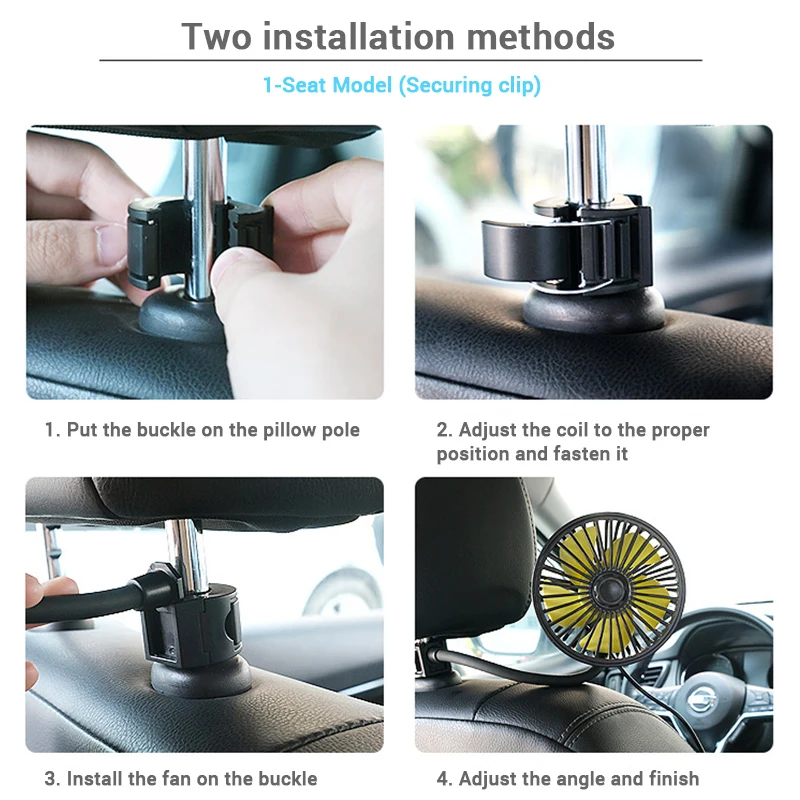 Two installation methods

1-Seat Model (Securing clip)

1. Put the buckle on the pillow pole

2. Adjust the coil to the proper position and fasten it

3. Install the fan on the buckle

4. Adjust the angle and finish