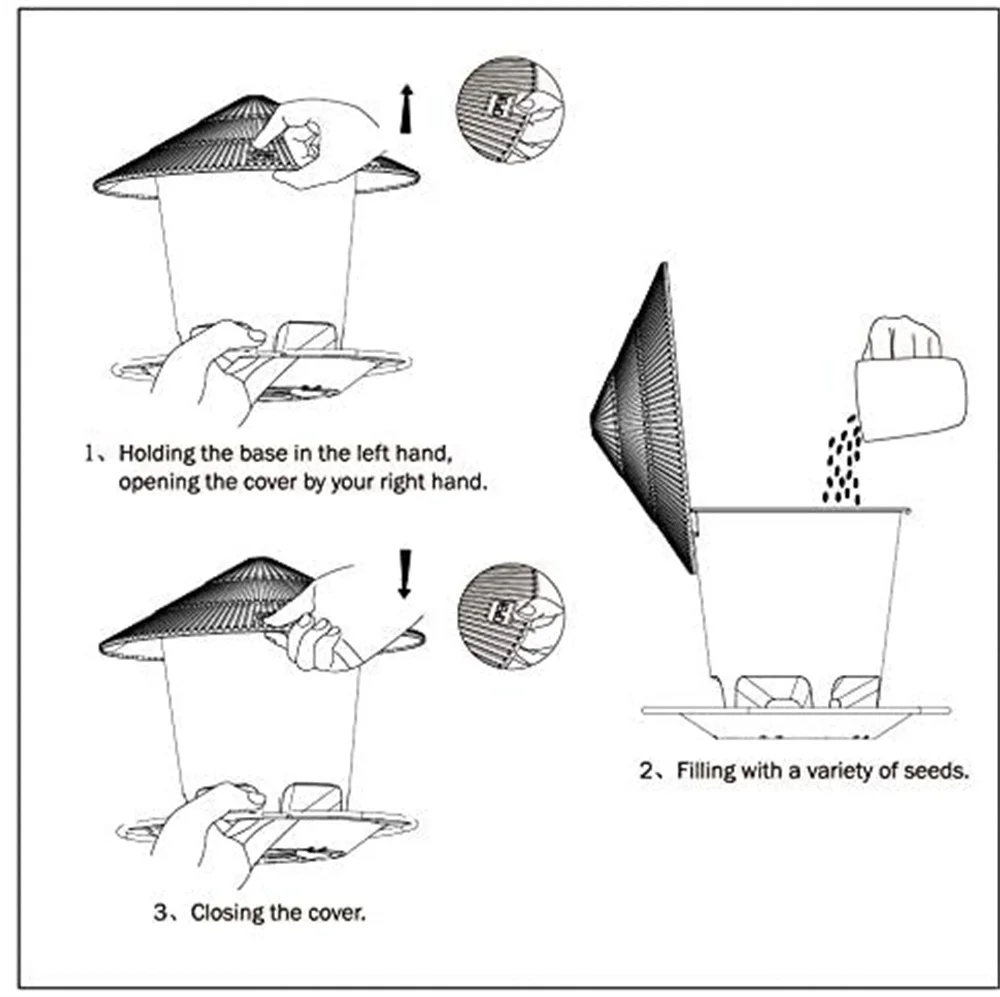 1、Holding the base in the left hand, opening the cover by your right hand.

2、Filling with a variety of seeds.

3、Closing the cover.