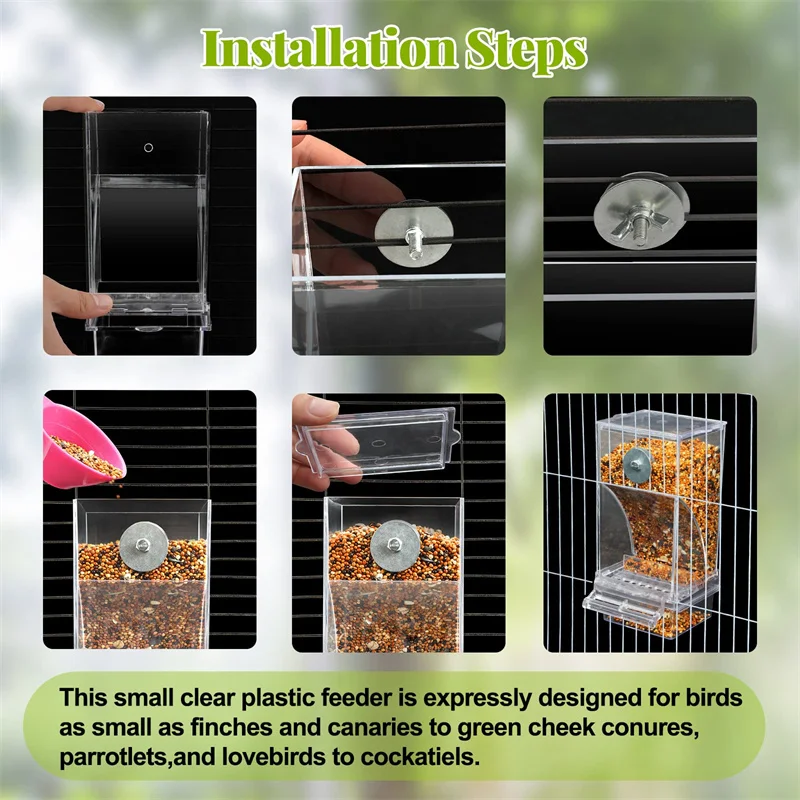 Installation Steps

This small clear plastic feeder is expressly designed for birds as small as finches and canaries to green cheek conures, parrotlets,and lovebirds to cockatiels.