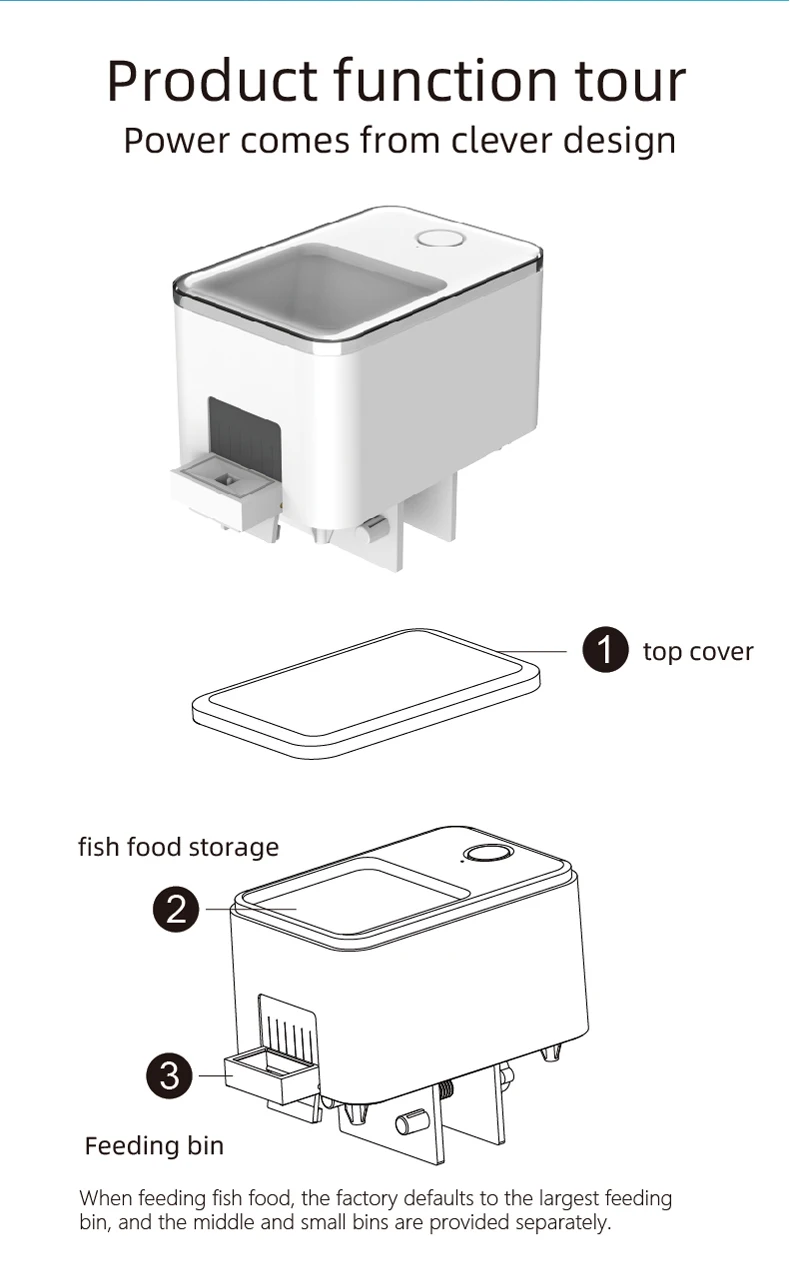 Product function tour
Power comes from clever design

1 top cover

fish food storage

2

3

Feeding bin

When feeding fish food, the factory defaults to the largest feeding bin, and the middle and small bins are provided separately.